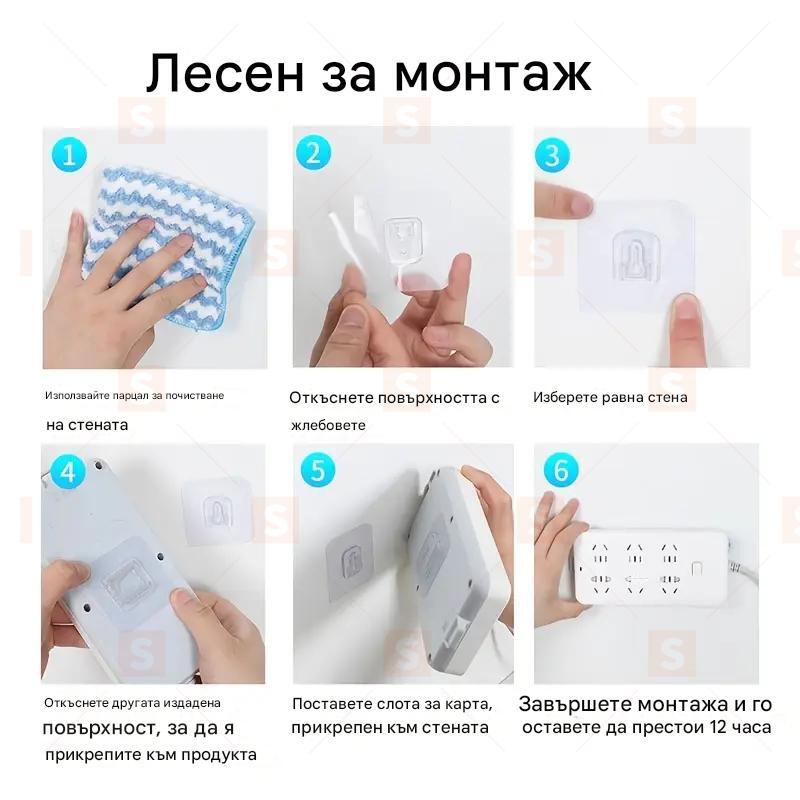 Лесен за монтаж

1

Използвайте парцал за почистване на стената

2

Откъснете повърхността с жлебовете

3

Изберете равна стена

4

Откъснете другата издадена повърхност, за да я прикрепите към продукта

5

Поставете слота за карта, прикрепен към стената

6

Завършете монтажа и го оставете да престои 12 часа