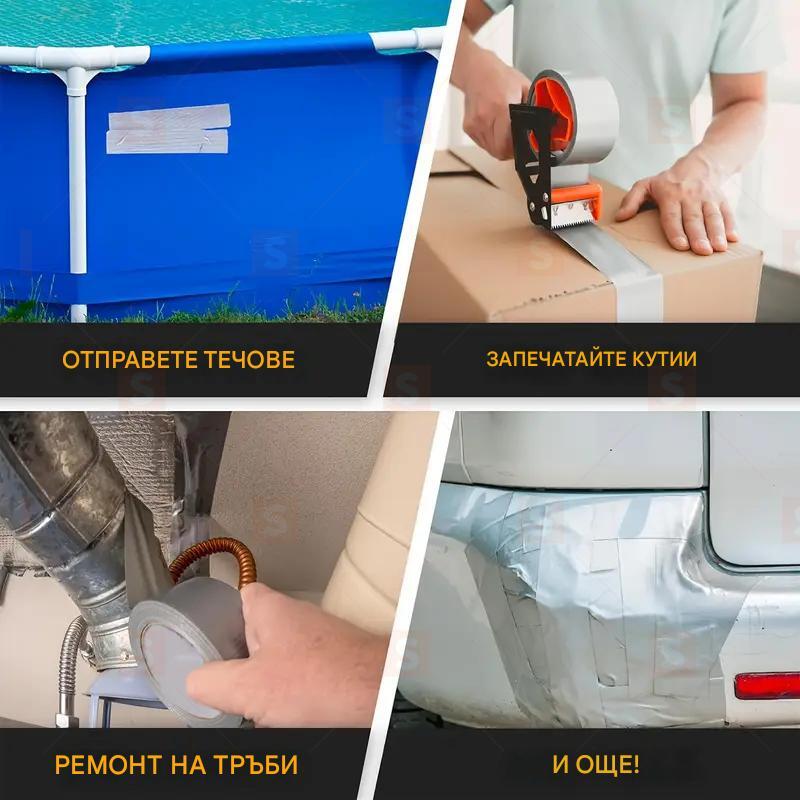 ОТПРАВЕТЕ ТЕЧОВЕ

ЗАПЕЧАТАЙТЕ КУТИИ

РЕМОНТ НА ТРЪБИ

И ОЩЕ!