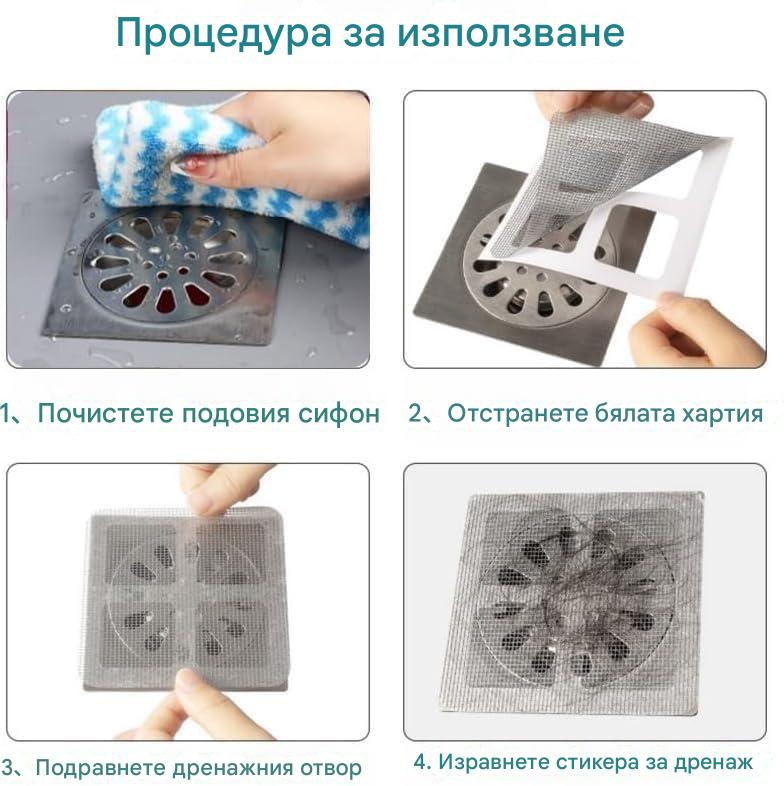 Процедура за използване

1、Почистете подовия сифон

2、Отстранете бялата хартия

3、Подравнете дренажния отвор

4. Изравнете стикера за дренаж